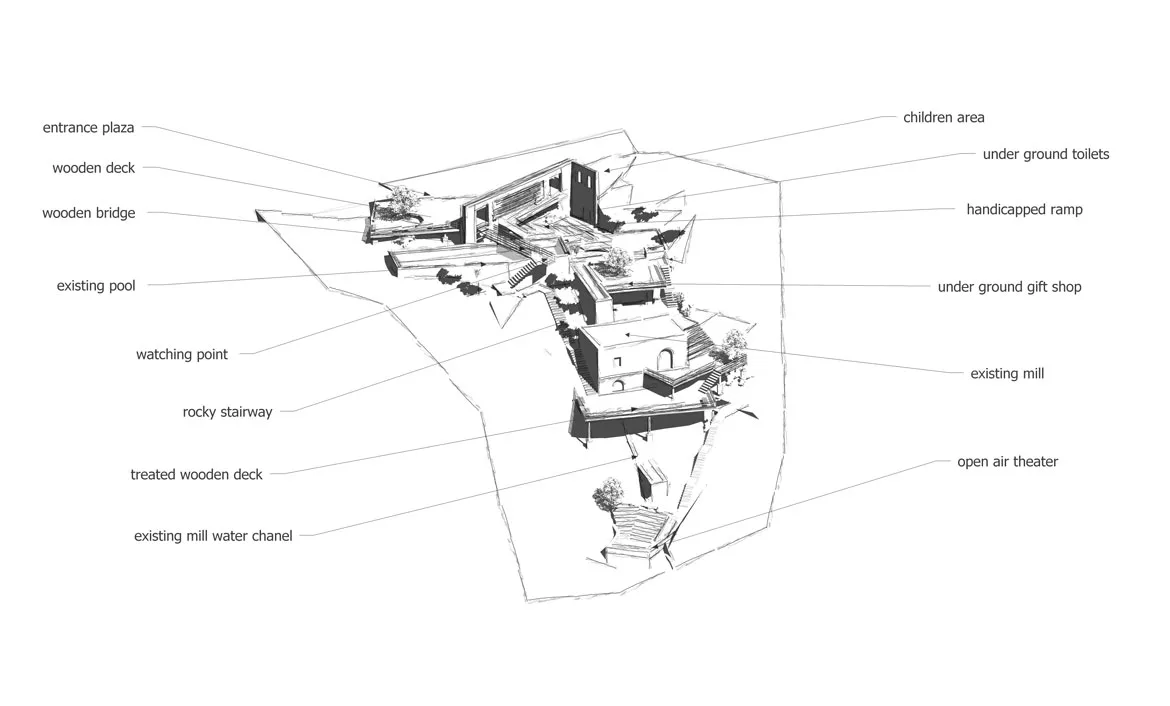 entrance plaza

wooden deck

wooden bridge

existing pool

watching point

rocky stairway

treated wooden deck

existing mill water chanel

children area

under ground toilets

handicapped ramp

under ground gift shop

existing mill

open air theater